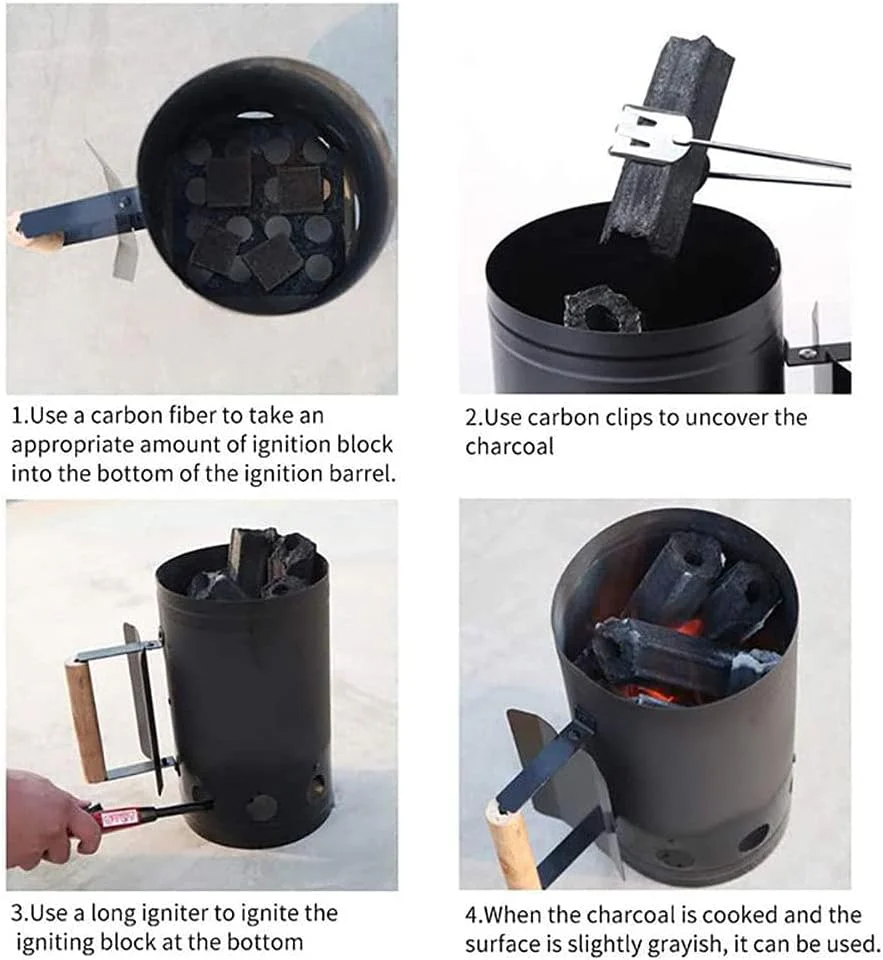 1.Use a carbon fiber to take an appropriate amount of ignition block into the bottom of the ignition barrel.

2.Use carbon clips to uncover the charcoal

3.Use a long igniter to ignite the igniting block at the bottom

4.When the charcoal is cooked and the surface is slightly grayish, it can be used.